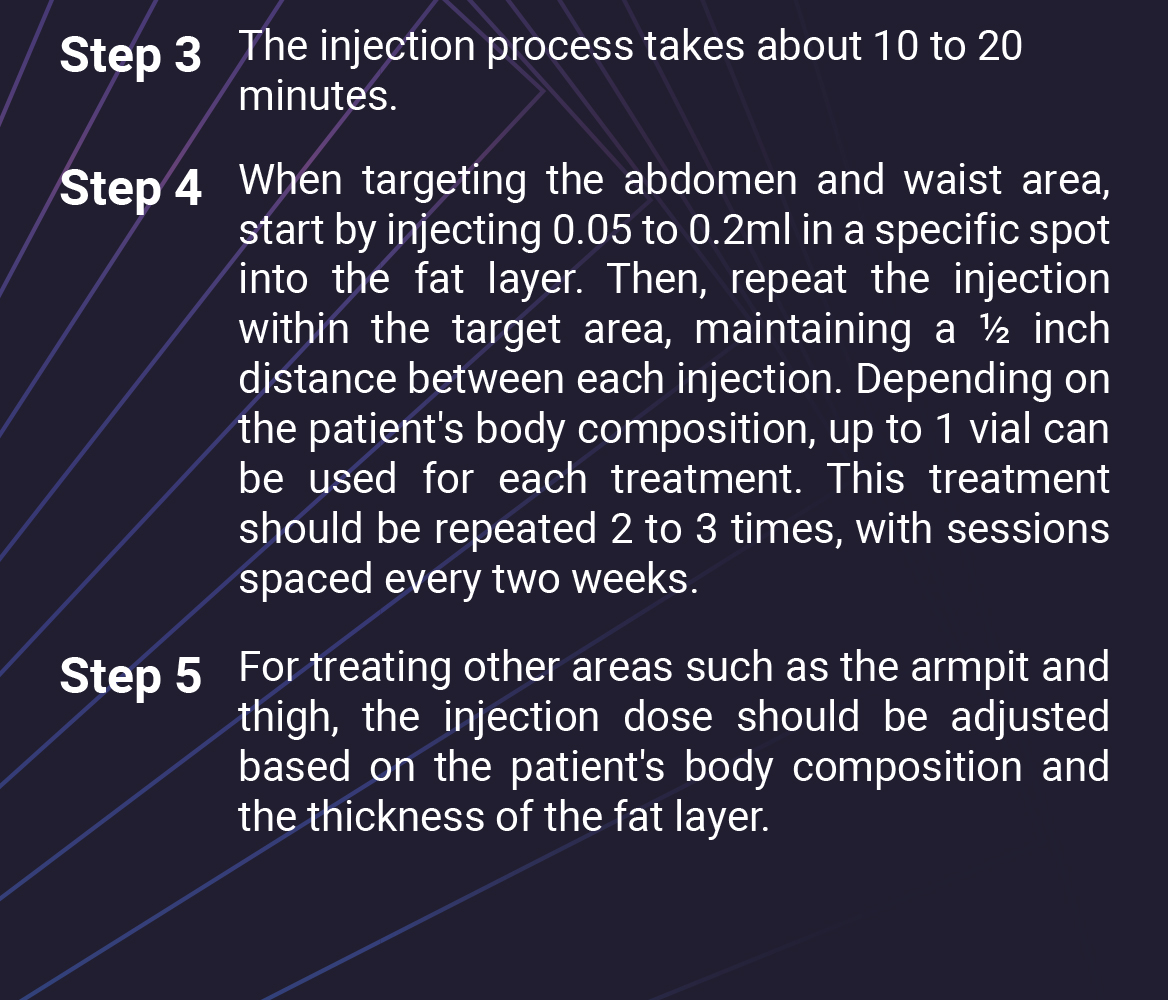 Step 3 The injection process takes about 10 to 20 minutes.

Step 4 When targeting the abdomen and waist area, start by injecting 0.05 to 0.2ml in a specific spot into the fat layer. Then, repeat the injection within the target area, maintaining a ½ inch distance between each injection. Depending on the patient's body composition, up to 1 vial can be used for each treatment. This treatment should be repeated 2 to 3 times, with sessions spaced every two weeks.

Step 5 For treating other areas such as the armpit and thigh, the injection dose should be adjusted based on the patient's body composition and the thickness of the fat layer.